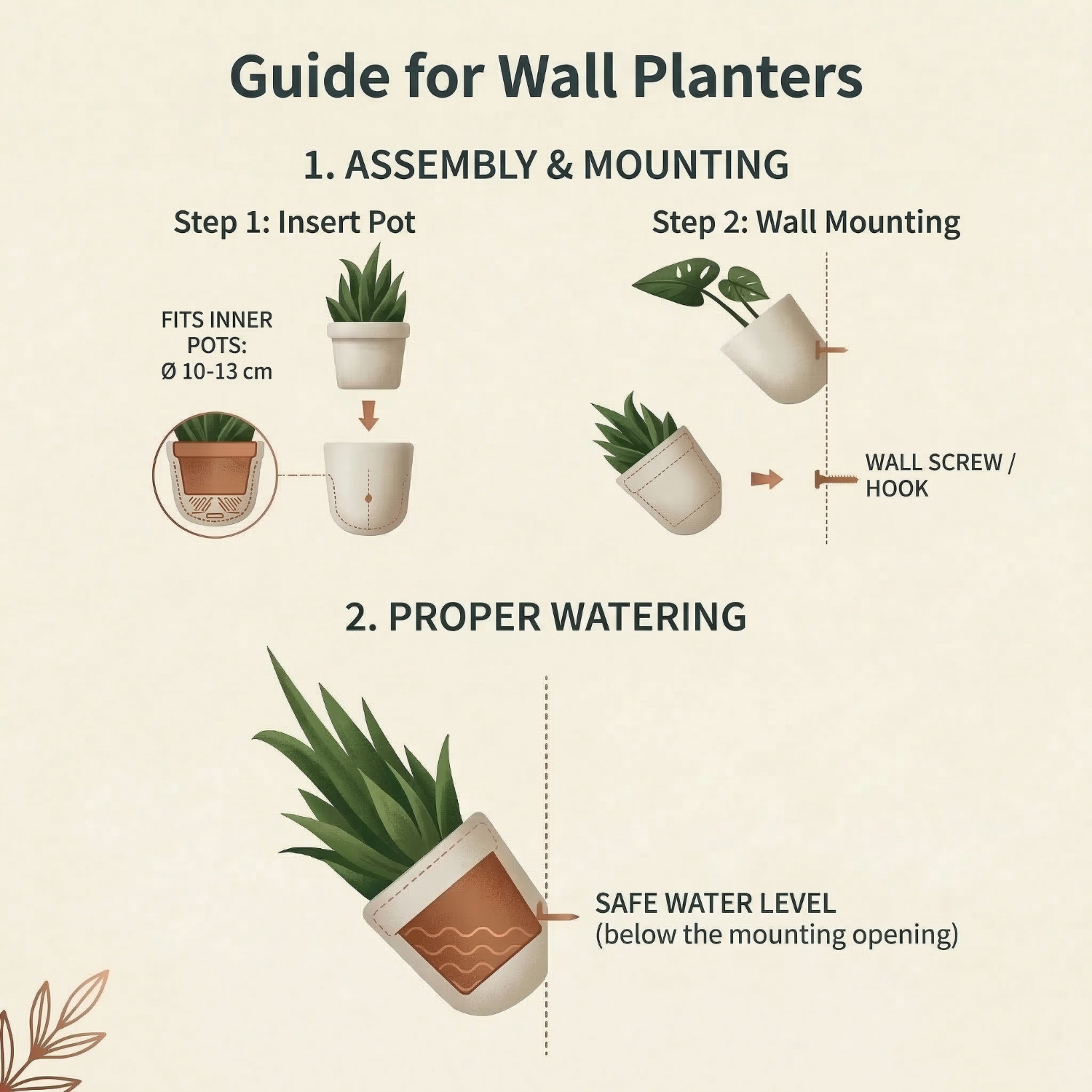 Guide for Wall Planters

1. ASSEMBLY & MOUNTING

Step 1: Insert Pot

FITS INNER POTS: Ø 10-13 cm

Step 2: Wall Mounting

WALL SCREW / HOOK

2. PROPER WATERING

SAFE WATER LEVEL
(below the mounting opening)